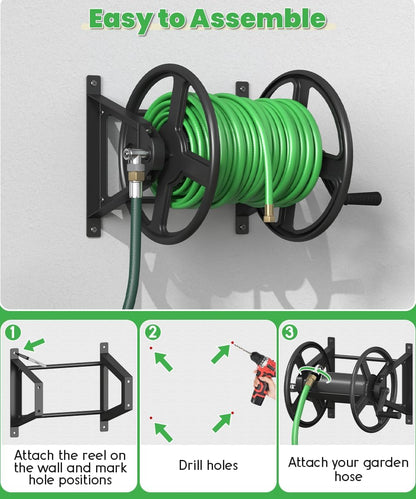 Easy to Assemble

1

Attach the reel on the wall and mark hole positions

2

Drill holes

3

Attach your garden hose