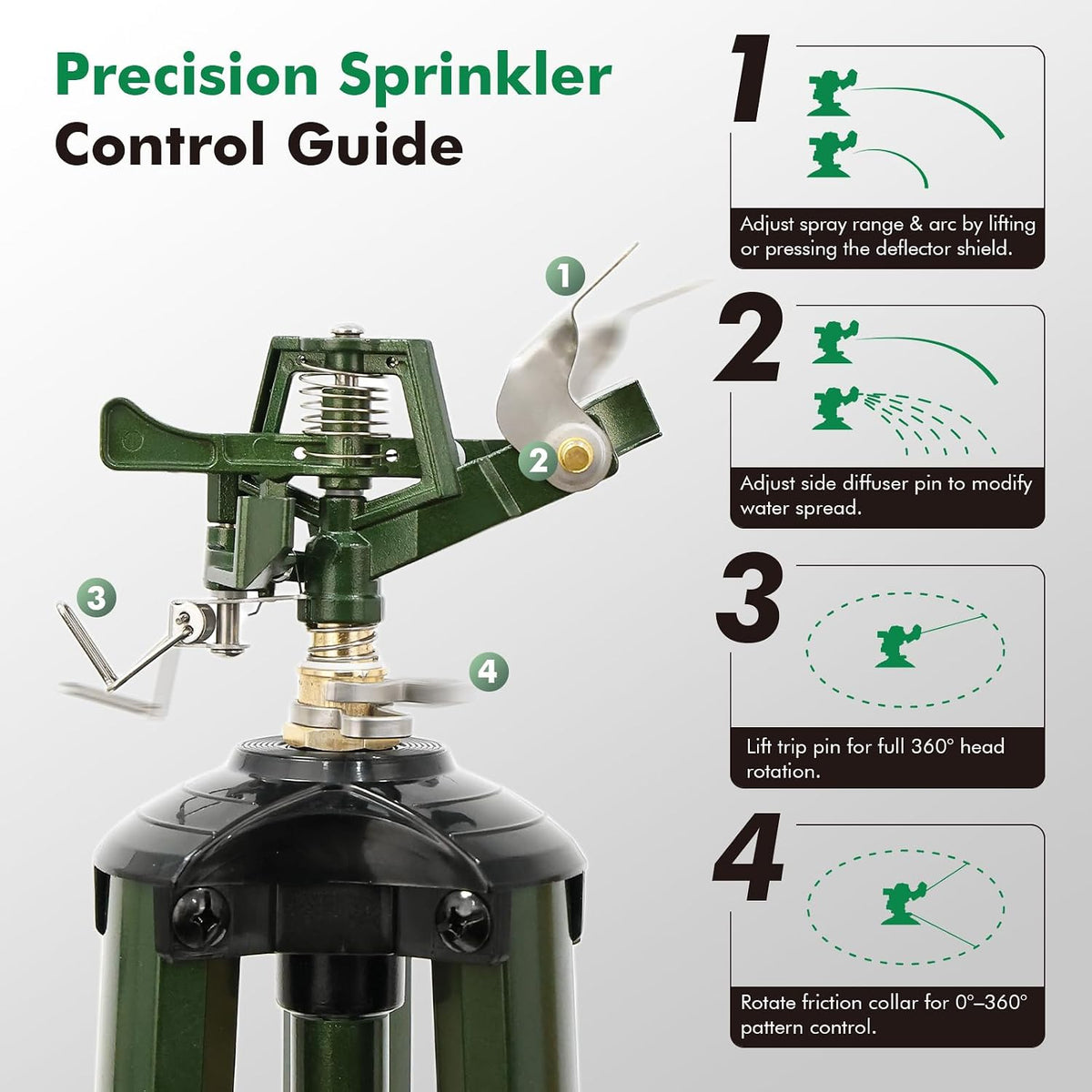 Precision Sprinkler
Control Guide

1

2

3

4

1

Adjust spray range & arc by lifting or pressing the deflector shield.

2

Adjust side diffuser pin to modify water spread.

3

Lift trip pin for full 360° head rotation.

4

Rotate friction collar for 0°–360° pattern control.