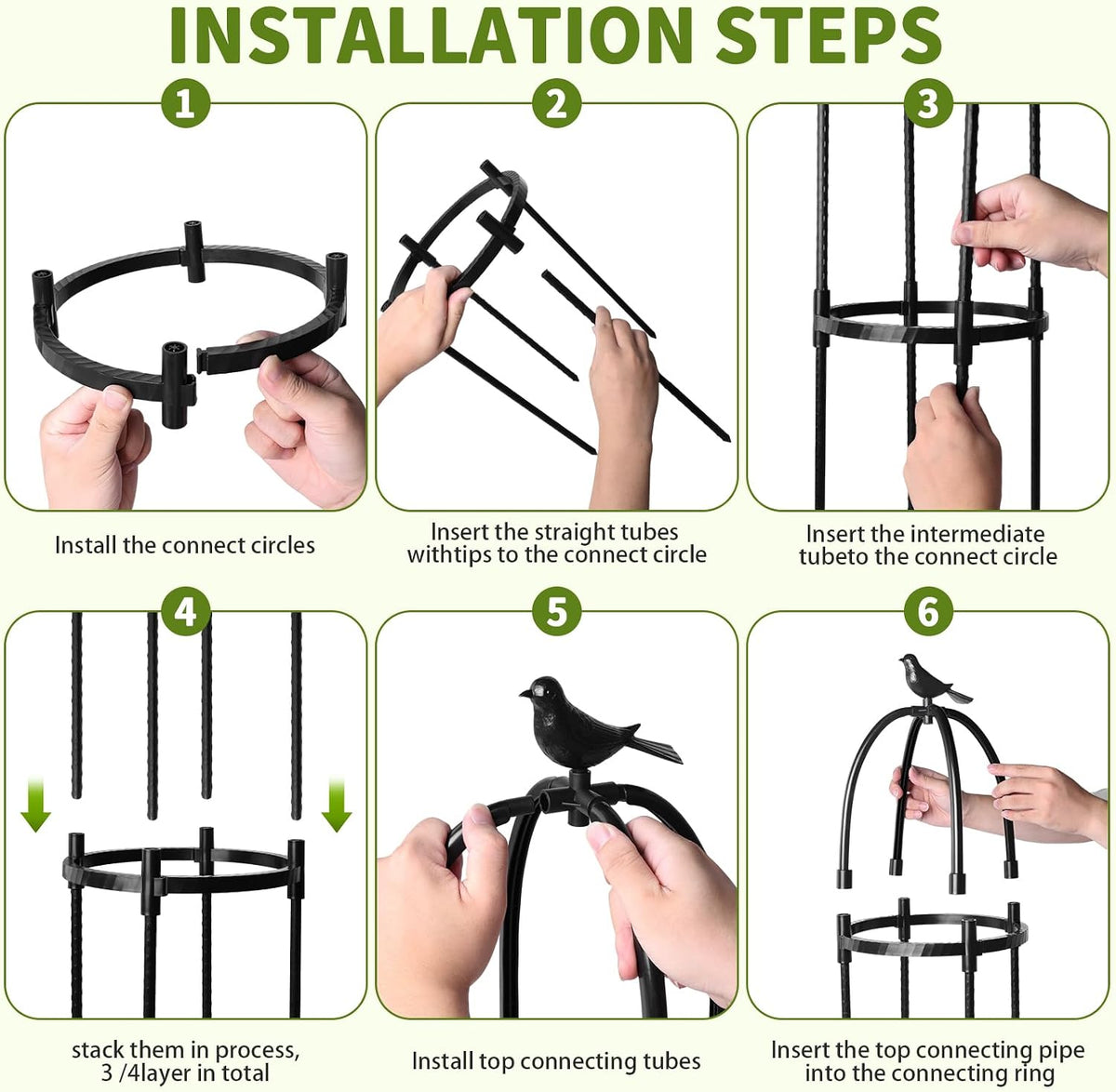 INSTALLATION STEPS

1

Install the connect circles

2

Insert the straight tubes withtips to the connect circle

3

Insert the intermediate tubeto the connect circle

4

stack them in process, 3 /4layer in total

5

Install top connecting tubes

6

Insert the top connecting pipe into the connecting ring