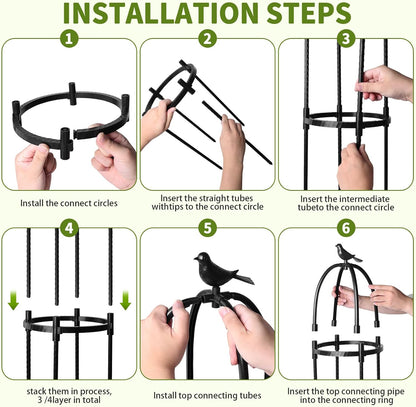 INSTALLATION STEPS

1

Install the connect circles

2

Insert the straight tubes withtips to the connect circle

3

Insert the intermediate tubeto the connect circle

4

stack them in process, 3 /4layer in total

5

Install top connecting tubes

6

Insert the top connecting pipe into the connecting ring