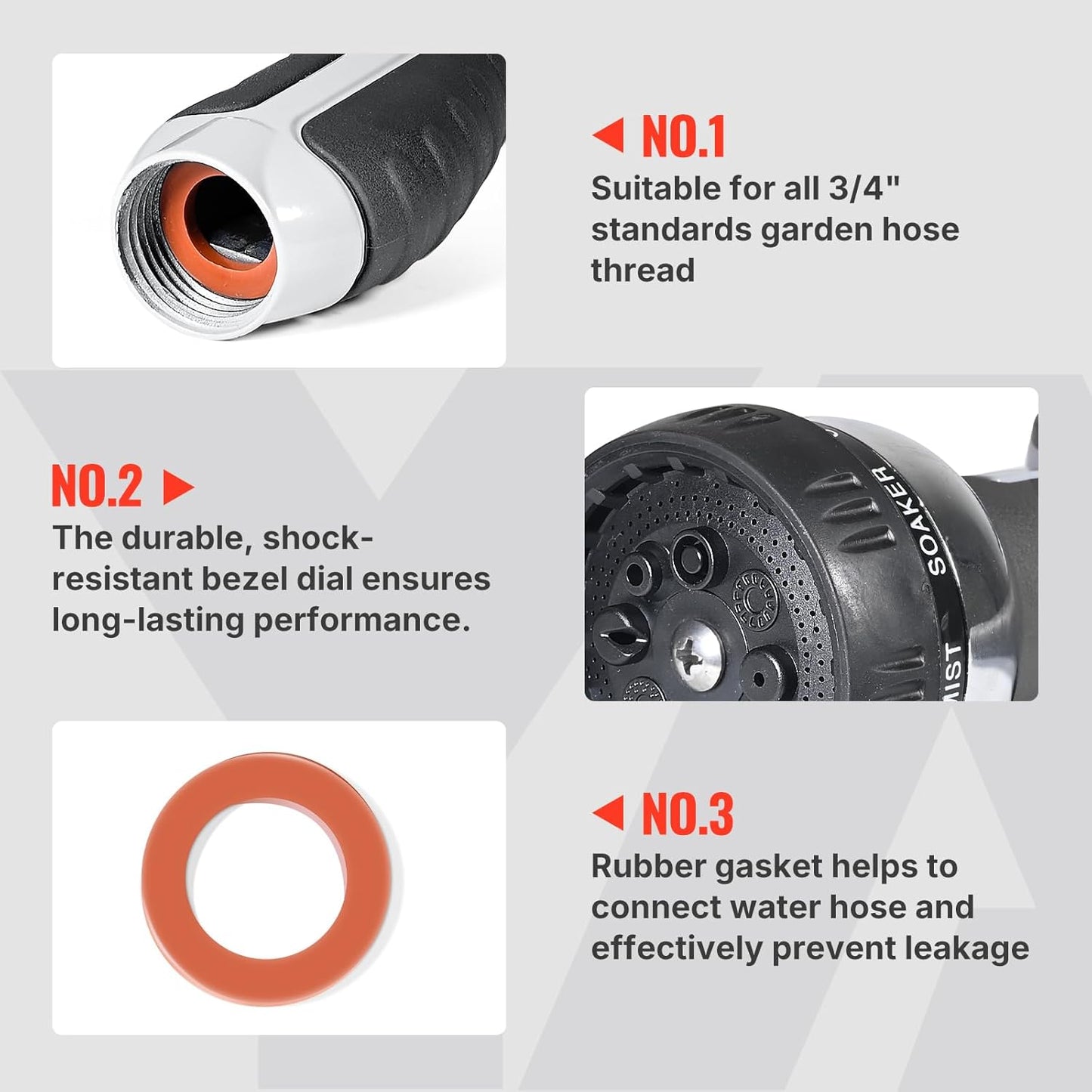 NO.1
Suitable for all 3/4" standards garden hose thread

NO.2
The durable, shock-resistant bezel dial ensures long-lasting performance.

SOAKER
MIST

NO.3
Rubber gasket helps to connect water hose and effectively prevent leakage