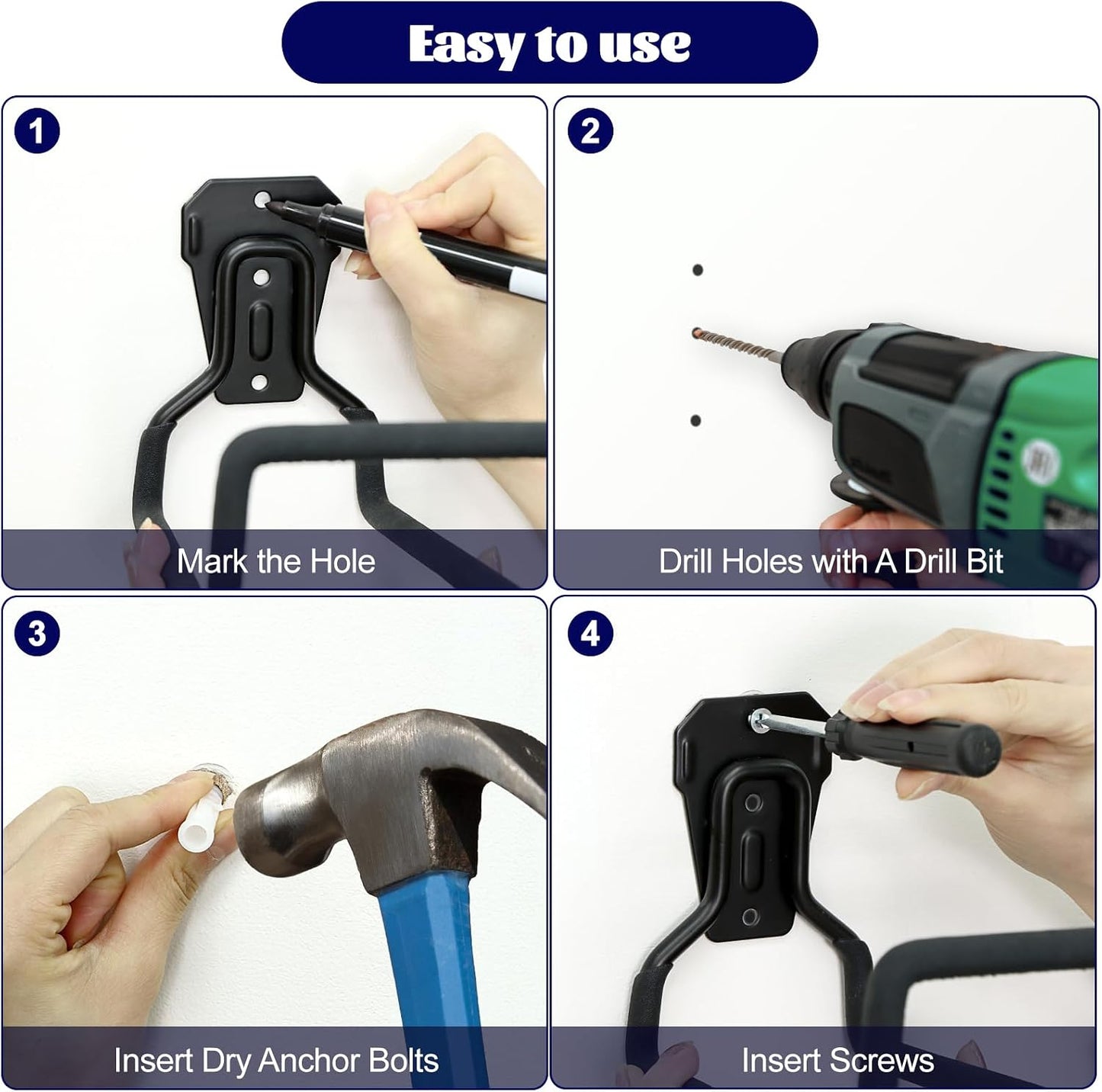 Easy to use

1

Mark the Hole

2

Drill Holes with A Drill Bit

3

Insert Dry Anchor Bolts

4

Insert Screws