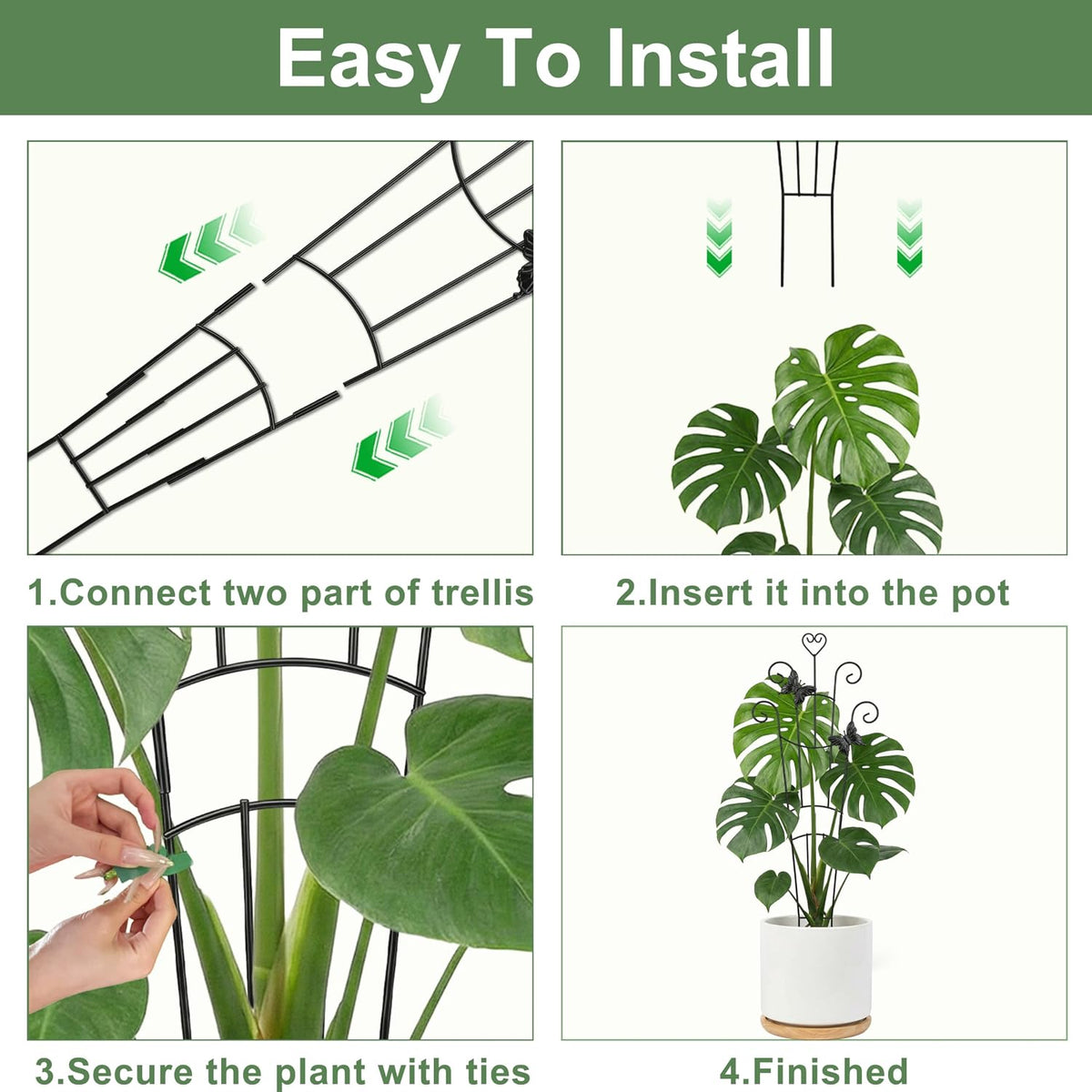 Easy To Install

1.Connect two part of trellis

2.Insert it into the pot

3.Secure the plant with ties

4.Finished