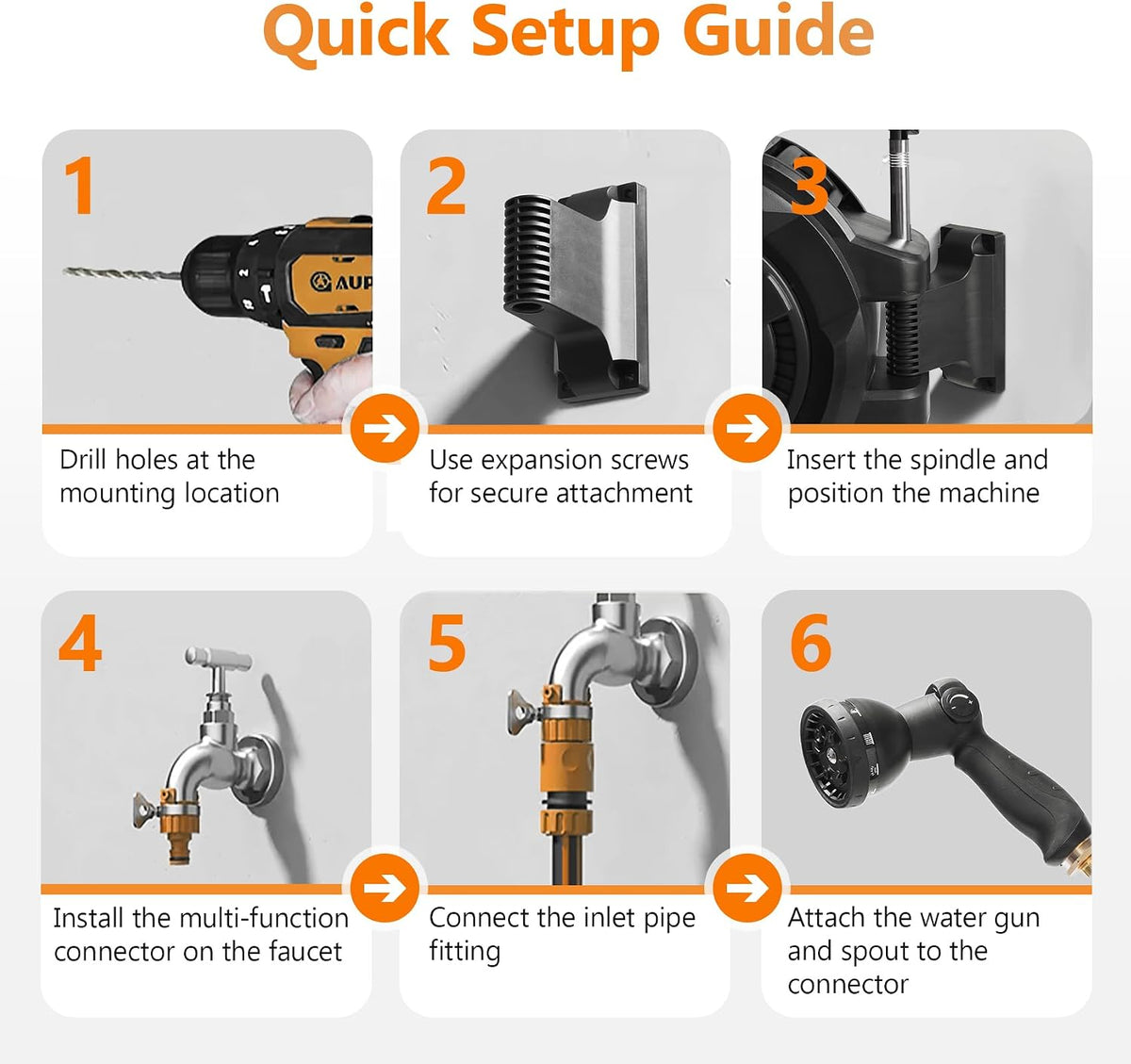 Quick Setup Guide

1

AUP

Drill holes at the mounting location

2

Use expansion screws for secure attachment

3

Insert the spindle and position the machine

4

Install the multi-function connector on the faucet

5

Connect the inlet pipe fitting

6

Attach the water gun and spout to the connector