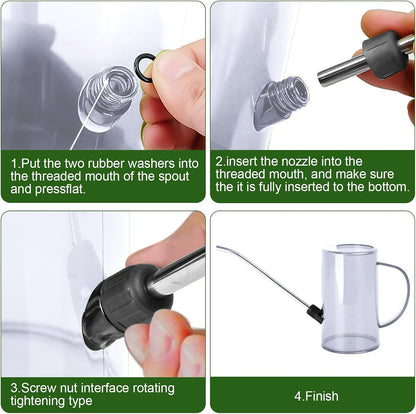 1.Put the two rubber washers into the threaded mouth of the spout and pressflat.

2.insert the nozzle into the threaded mouth, and make sure the it is fully inserted to the bottom.

3.Screw nut interface rotating tightening type

4.Finish