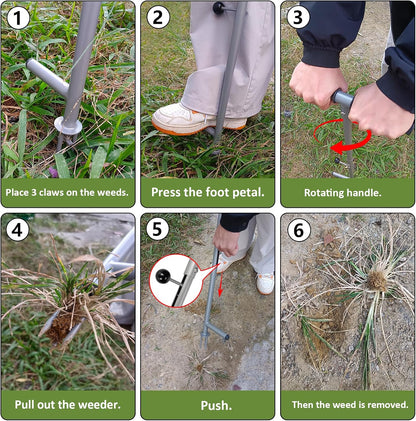 1
Place 3 claws on the weeds.

2
Press the foot petal.

3
Rotating handle.

4
Pull out the weeder.

5
Push.

6
Then the weed is removed.