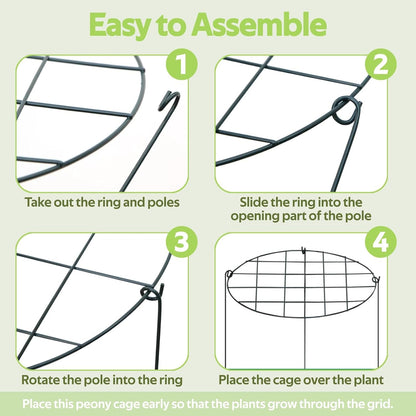 Easy to Assemble

1

Take out the ring and poles

2

Slide the ring into the opening part of the pole

3

Rotate the pole into the ring

4

Place the cage over the plant

Place this peony cage early so that the plants grow through the grid.