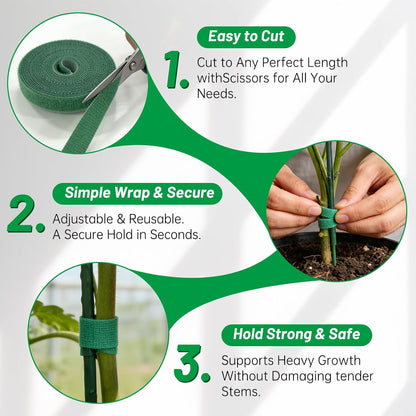 Easy to Cut

1. Cut to Any Perfect Length withScissors for All Your Needs.

Simple Wrap & Secure

2. Adjustable & Reusable. A Secure Hold in Seconds.

Hold Strong & Safe

3. Supports Heavy Growth Without Damaging tender Stems.