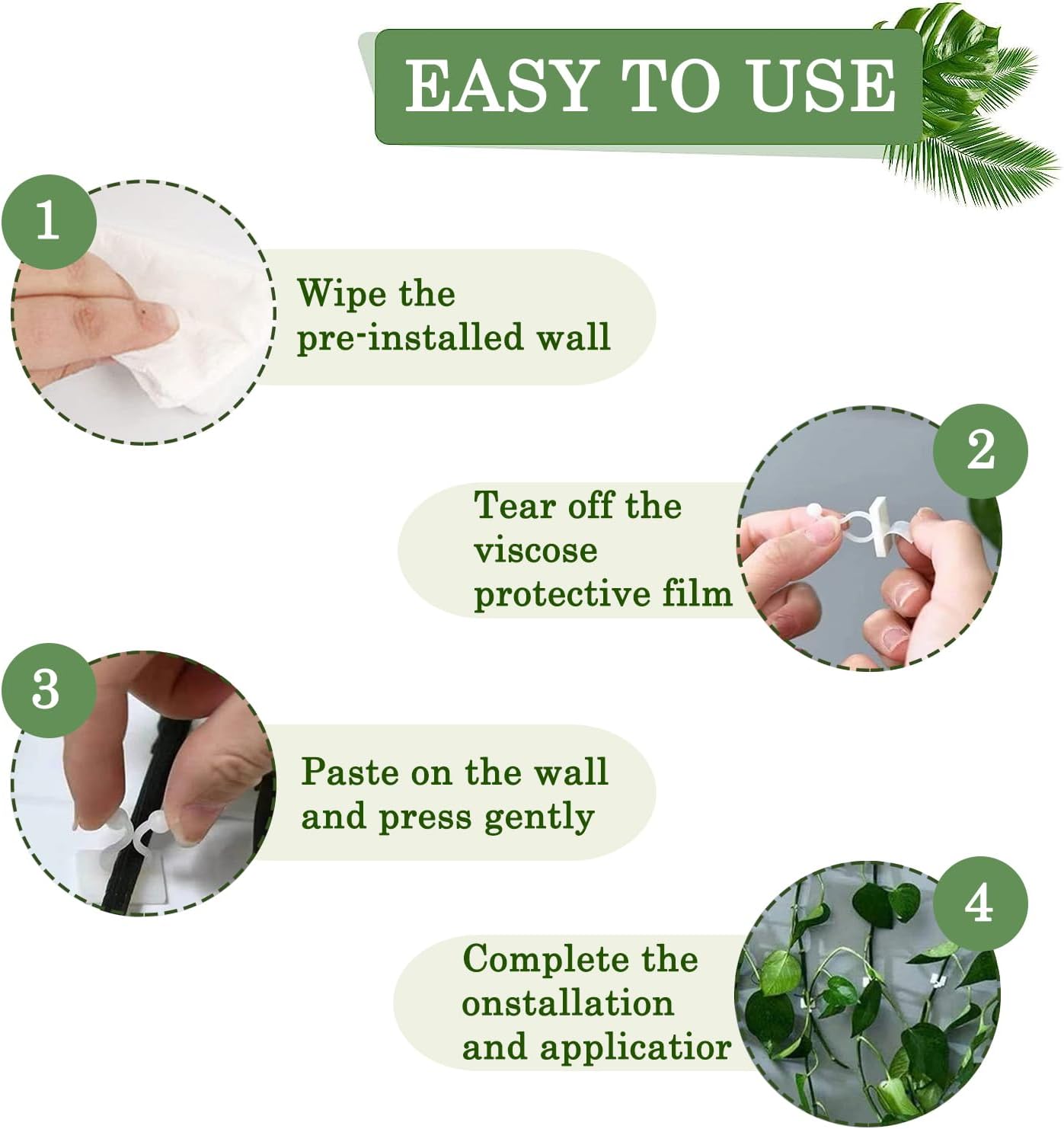 EASY TO USE

1

Wipe the pre-installed wall

2

Tear off the viscose protective film

3

Paste on the wall and press gently

4

Complete the onstallation and applicatior