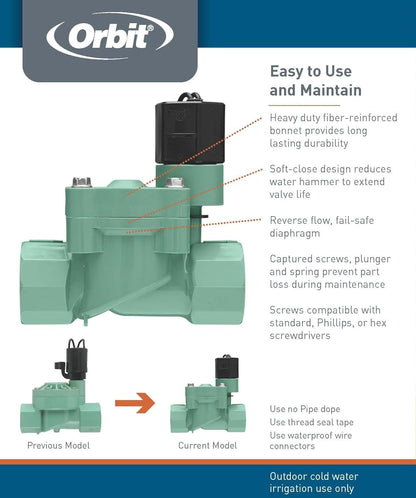 Orbit®

Easy to Use and Maintain

Heavy duty fiber-reinforced bonnet provides long lasting durability

Soft-close design reduces water hammer to extend valve life

Reverse flow, fail-safe diaphragm

Captured screws, plunger and spring prevent part loss during maintenance

Screws compatible with standard, Phillips, or hex screwdrivers

Previous Model

Current Model

Use no Pipe dope
Use thread seal tape
Use waterproof wire connectors

Outdoor cold water irrigation use only