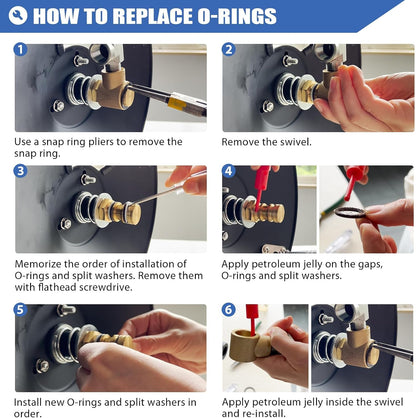 HOW TO REPLACE O-RINGS

1
Use a snap ring pliers to remove the snap ring.

2
Remove the swivel.

3
Memorize the order of installation of O-rings and split washers. Remove them with flathead screwdrive.

4
Apply petroleum jelly on the gaps, O-rings and split washers.

5
Install new O-rings and split washers in order.

6
Apply petroleum jelly inside the swivel and re-install.