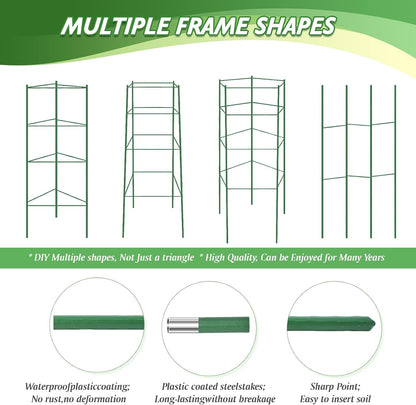 MULTIPLE FRAME SHAPES

* DIY Multiple shapes, Not Just a triangle * High Quality, Can be Enjoyed for Many Years

Waterproofplasticcoating;
No rust,no deformation

Plastic coated steelstakes;
Long-lastingwithout breakaqe

Sharp Point;
Easy to insert soil