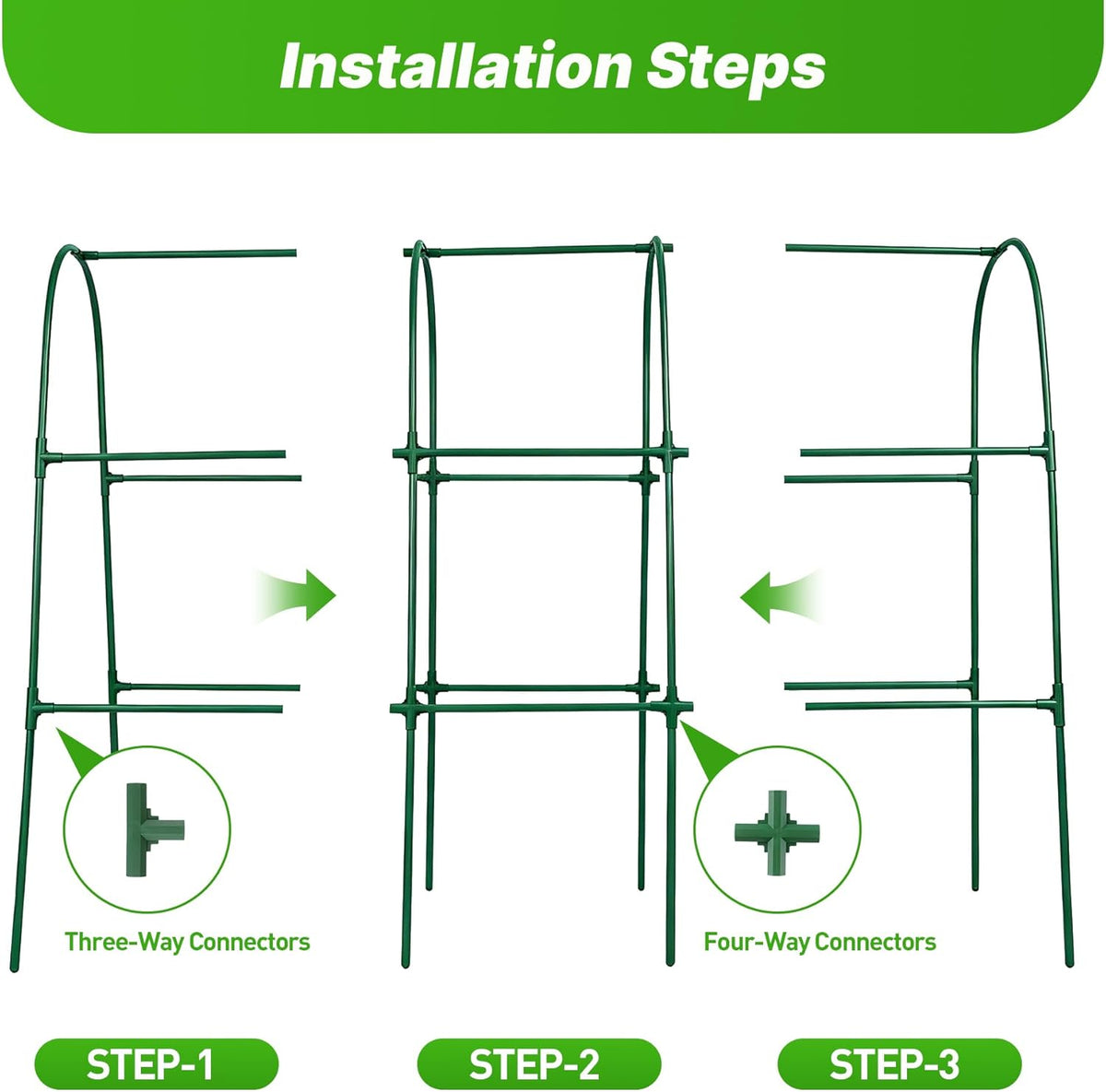 Installation Steps

Three-Way Connectors

Four-Way Connectors

STEP-1

STEP-2

STEP-3