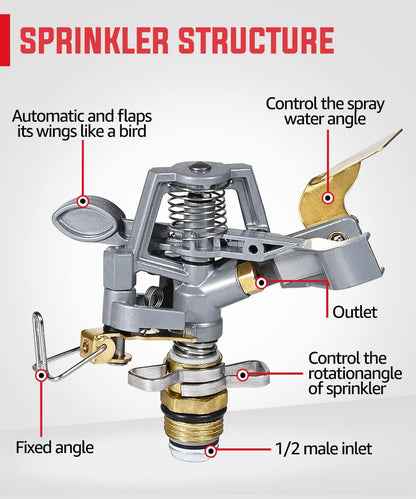 SPRINKLER STRUCTURE

Automatic and flaps its wings like a bird

Control the spray water angle

Outlet

Control the rotationangle of sprinkler

Fixed angle

1/2 male inlet