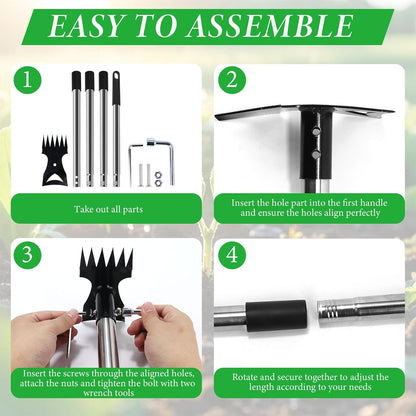 EASY TO ASSEMBLE

1

Take out all parts

2

Insert the hole part into the first handle and ensure the holes align perfectly

3

Insert the screws through the aligned holes, attach the nuts and tighten the bolt with two wrench tools

4

Rotate and secure together to adjust the length according to your needs