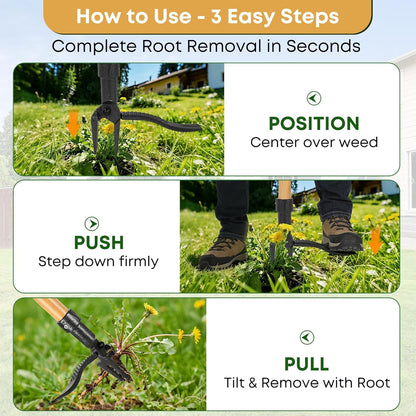 How to Use - 3 Easy Steps

Complete Root Removal in Seconds

POSITION
Center over weed

PUSH
Step down firmly

PULL
Tilt & Remove with Root