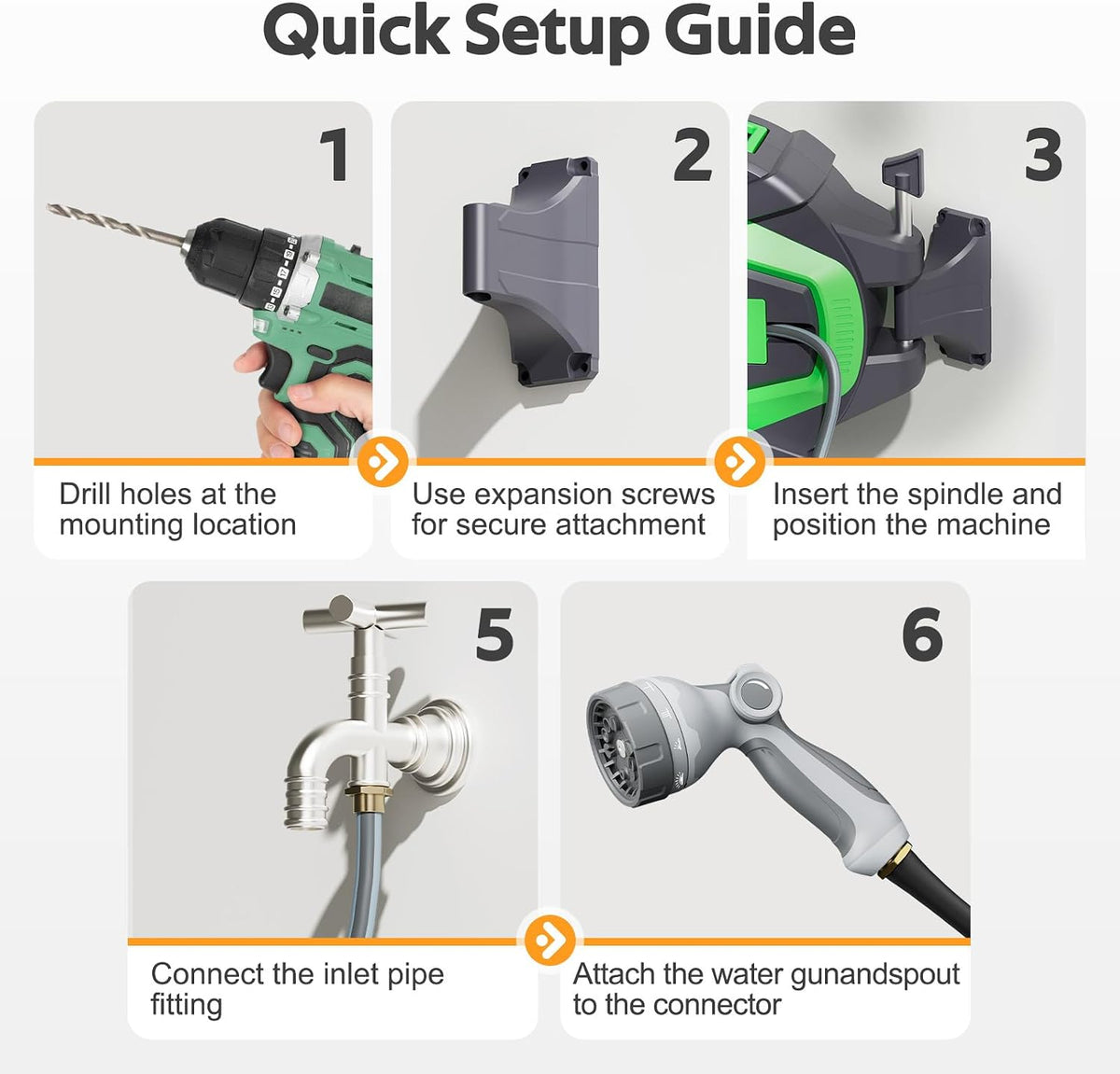 Quick Setup Guide

1

Drill holes at the mounting location

2

Use expansion screws for secure attachment

3

Insert the spindle and position the machine

5

Connect the inlet pipe fitting

6

Attach the water gunandspout to the connector