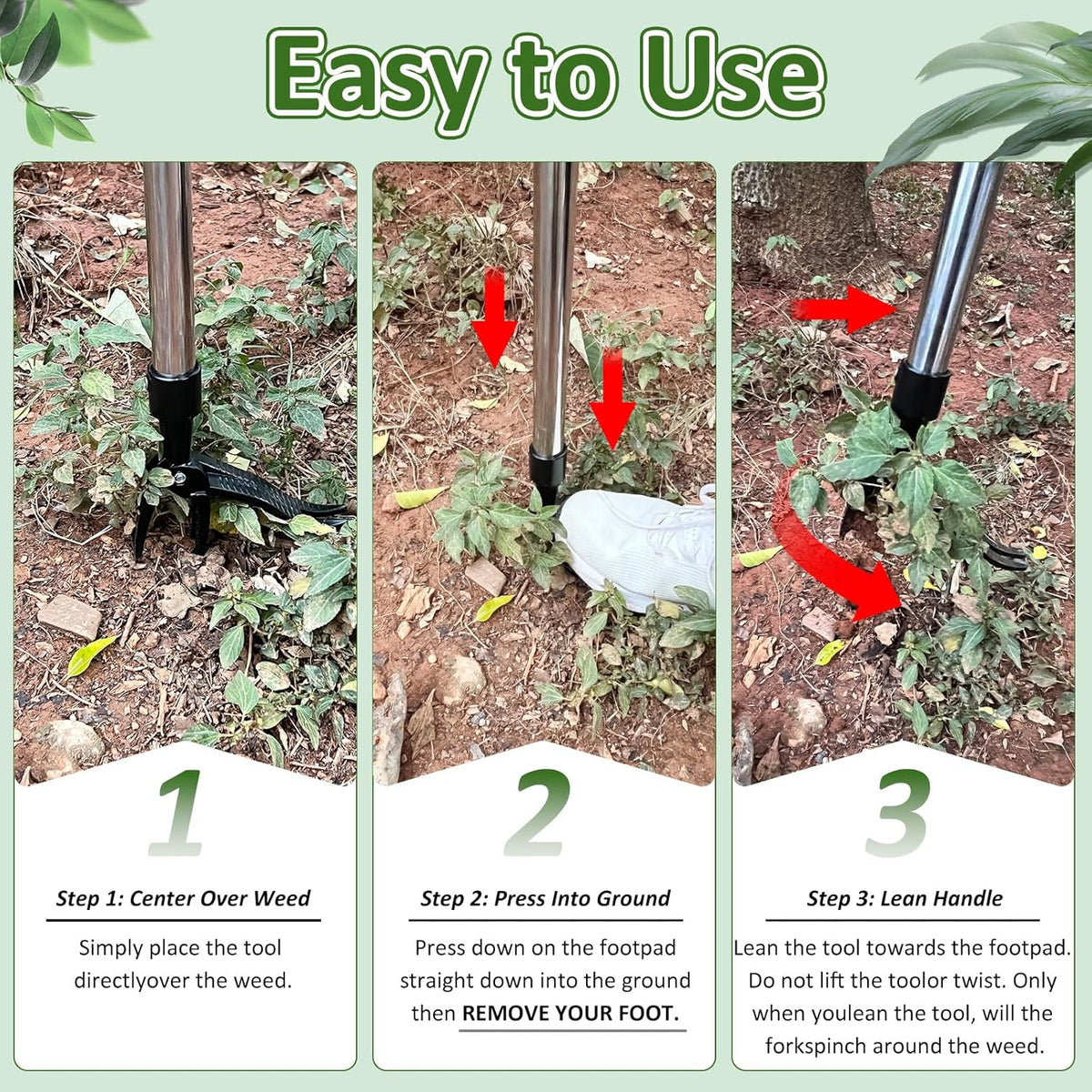 Easy to Use

1

Step 1: Center Over Weed

Simply place the tool directlyover the weed.

2

Step 2: Press Into Ground

Press down on the footpad straight down into the ground then REMOVE YOUR FOOT.

3

Step 3: Lean Handle

Lean the tool towards the footpad. Do not lift the toolor twist. Only when youlean the tool, will the forkspinch around the weed.