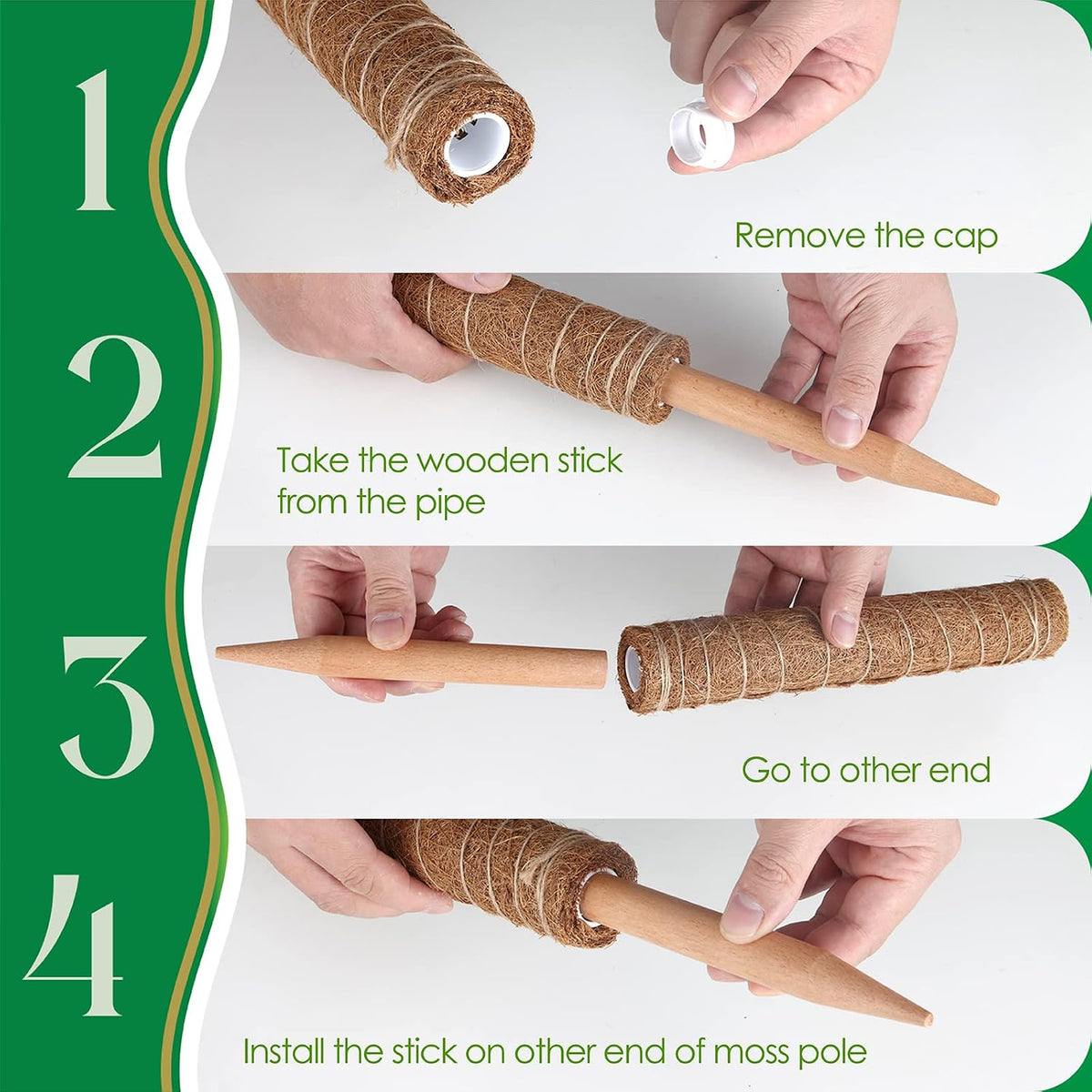 1

Remove the cap

2

Take the wooden stick from the pipe

3

Go to other end

4

Install the stick on other end of moss pole