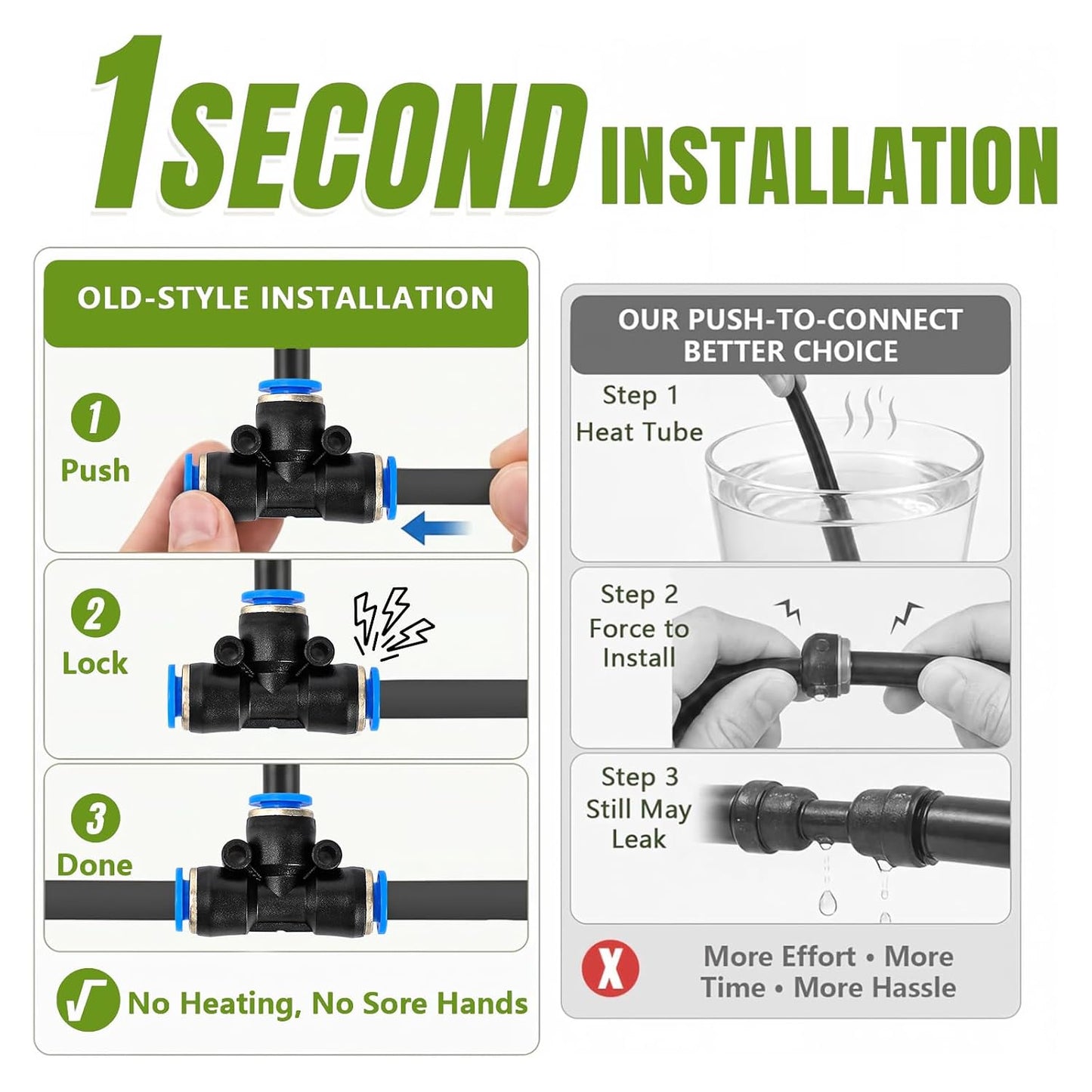 1SECOND INSTALLATION

OLD-STYLE INSTALLATION

1 Push

2 Lock

3 Done

√ No Heating, No Sore Hands

OUR PUSH-TO-CONNECT BETTER CHOICE

Step 1 Heat Tube

Step 2 Force to Install

Step 3 Still May Leak

X More Effort • More Time • More Hassle