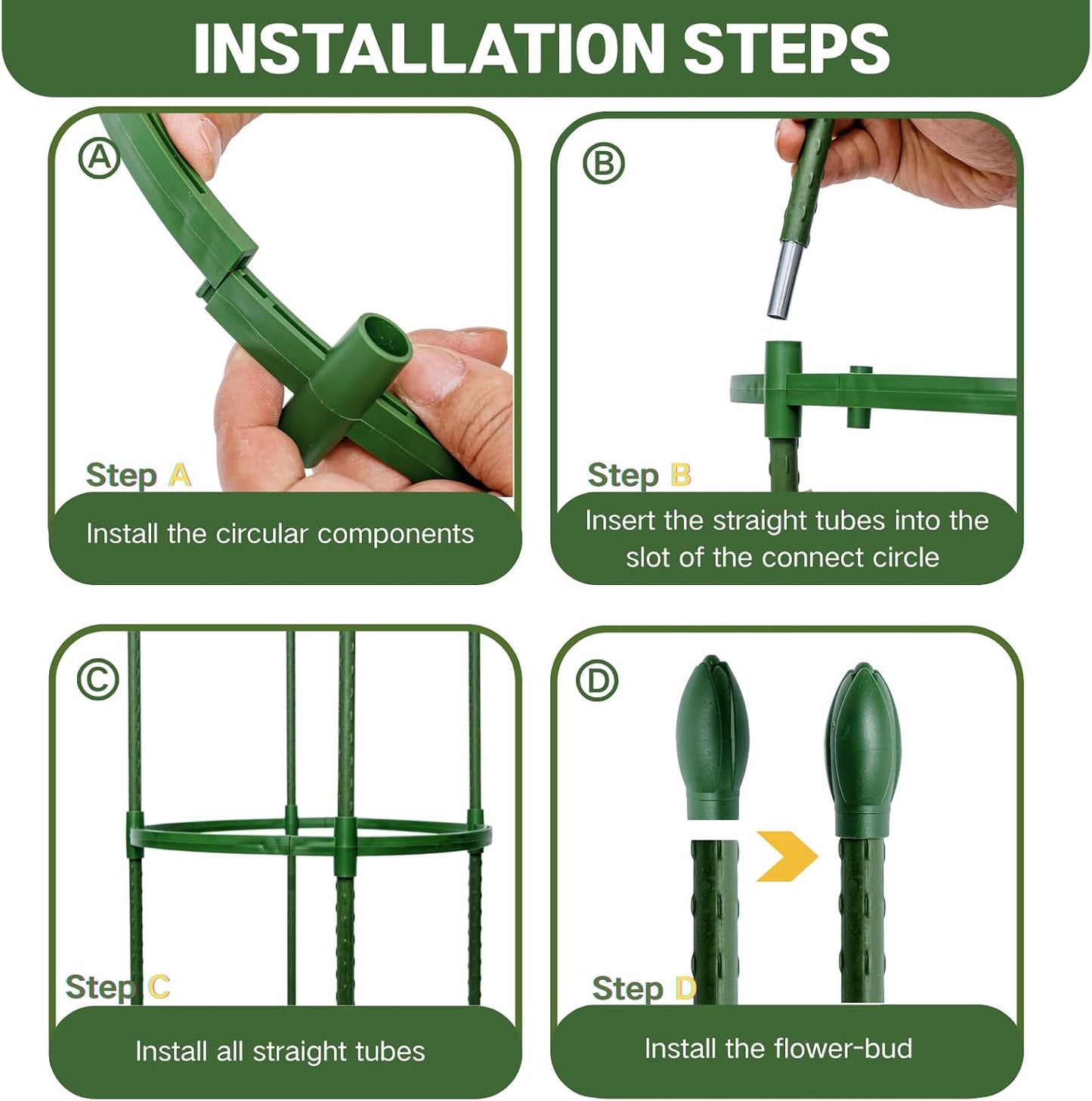 INSTALLATION STEPS

Ⓐ

Step A

Install the circular components

Ⓑ

Step B

Insert the straight tubes into the slot of the connect circle

Ⓒ

Step C

Install all straight tubes

Ⓓ

Step D

Install the flower-bud