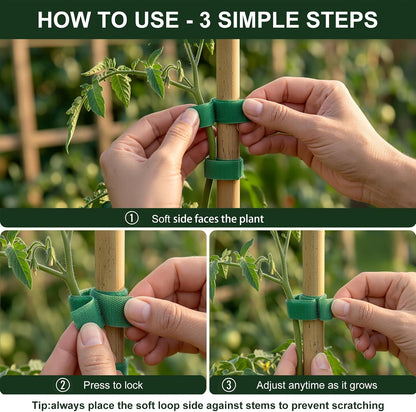 HOW TO USE - 3 SIMPLE STEPS

① Soft side faces the plant

② Press to lock

③ Adjust anytime as it grows

Tip:always place the soft loop side against stems to prevent scratching