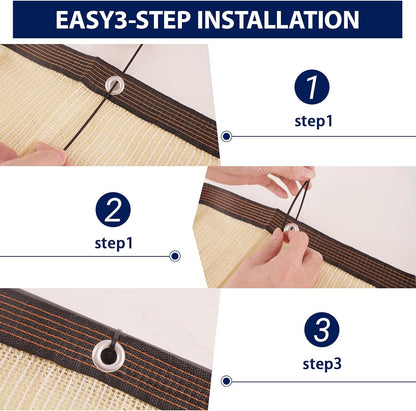 EASY3-STEP INSTALLATION

1
step1

2
step1

3
step3