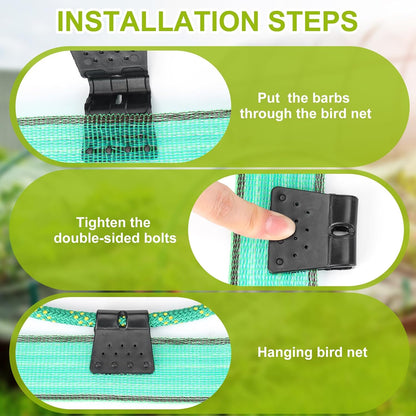 INSTALLATION STEPS

Put the barbs through the bird net

Tighten the double-sided bolts

Hanging bird net