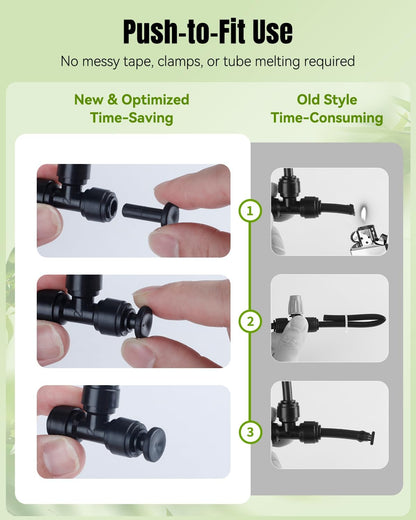 Push-to-Fit Use

No messy tape, clamps, or tube melting required

New & Optimized
Time-Saving

Old Style
Time-Consuming

1

2

3