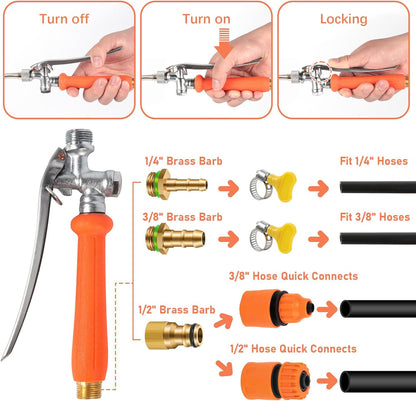 Turn off

Turn on

Locking

1/4" Brass Barb

Fit 1/4" Hoses

3/8" Brass Barb

Fit 3/8" Hoses

3/8" Hose Quick Connects

1/2" Brass Barb

1/2" Hose Quick Connects