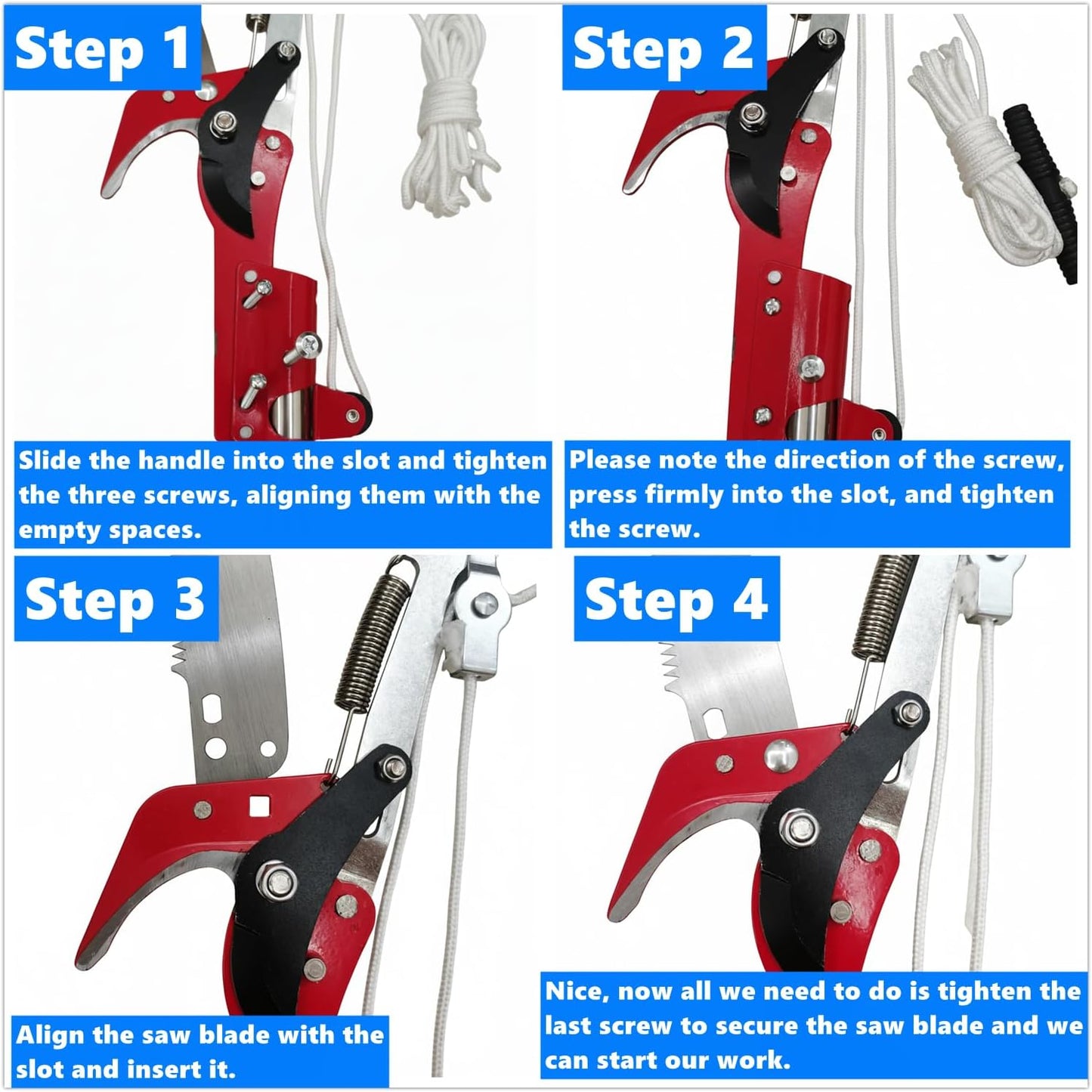 Step 1

Slide the handle into the slot and tighten the three screws, aligning them with the empty spaces.

Step 2

Please note the direction of the screw, press firmly into the slot, and tighten the screw.

Step 3

Align the saw blade with the slot and insert it.

Step 4

Nice, now all we need to do is tighten the last screw to secure the saw blade and we can start our work.