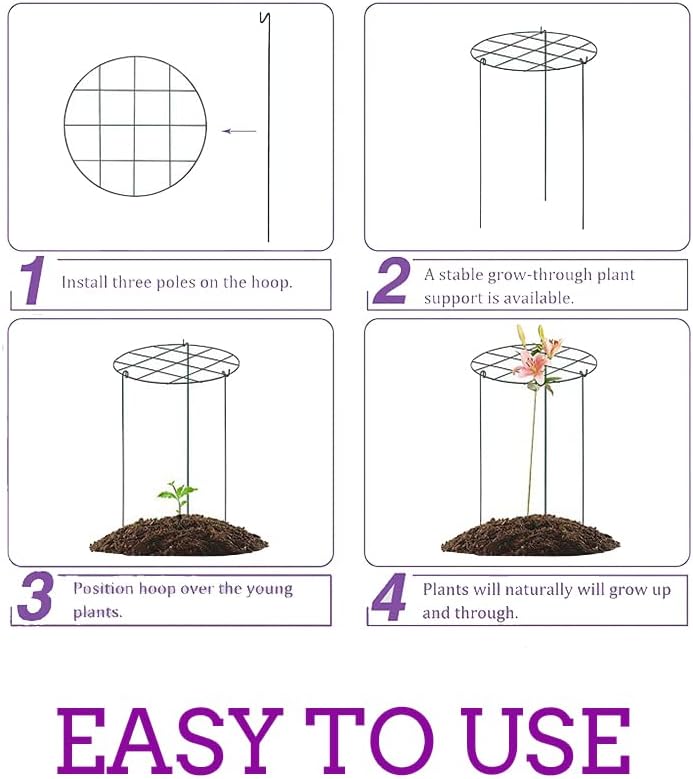 1 Install three poles on the hoop.

2 A stable grow-through plant support is available.

3 Position hoop over the young plants.

4 Plants will naturally will grow up and through.

EASY TO USE