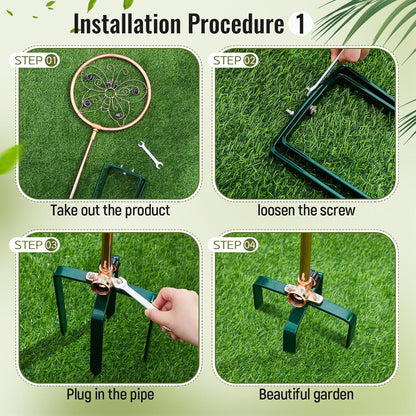 Installation Procedure 1

STEP 01

Take out the product

STEP 02

loosen the screw

STEP 03

Plug in the pipe

STEP 04

Beautiful garden