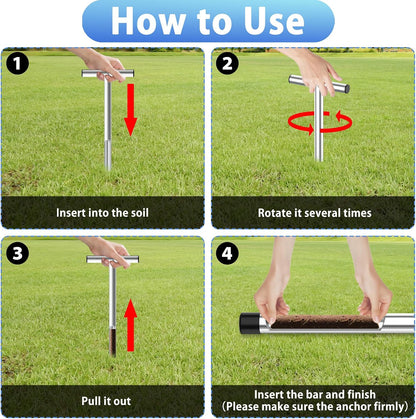 How to Use

1

Insert into the soil

2

Rotate it several times

3

Pull it out

4

Insert the bar and finish
(Please make sure the anchor firmly)